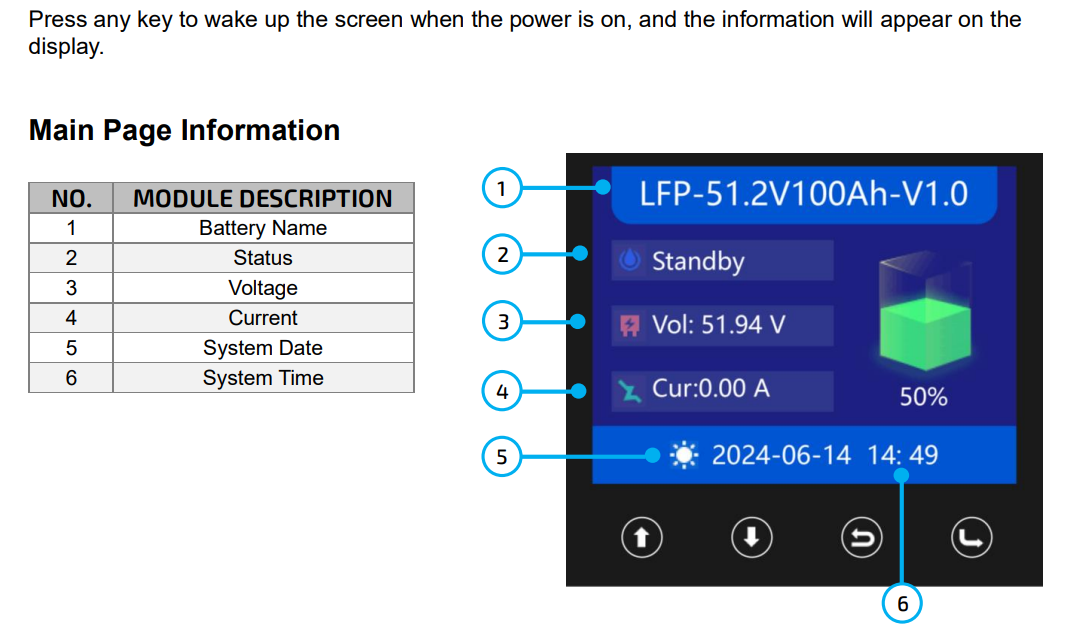 Press any key to wake up the screen when the power is on, and the information will appear on the display.

Main Page Information

| NO. | MODULE DESCRIPTION |
|---|---|
| 1 | Battery Name |
| 2 | Status |
| 3 | Voltage |
| 4 | Current |
| 5 | System Date |
| 6 | System Time |

1
LFP-51.2V100Ah-V1.0
2
Standby
3
Vol: 51.94 V
4
Cur:0.00 A
50%
5
2024-06-14 14: 49
6